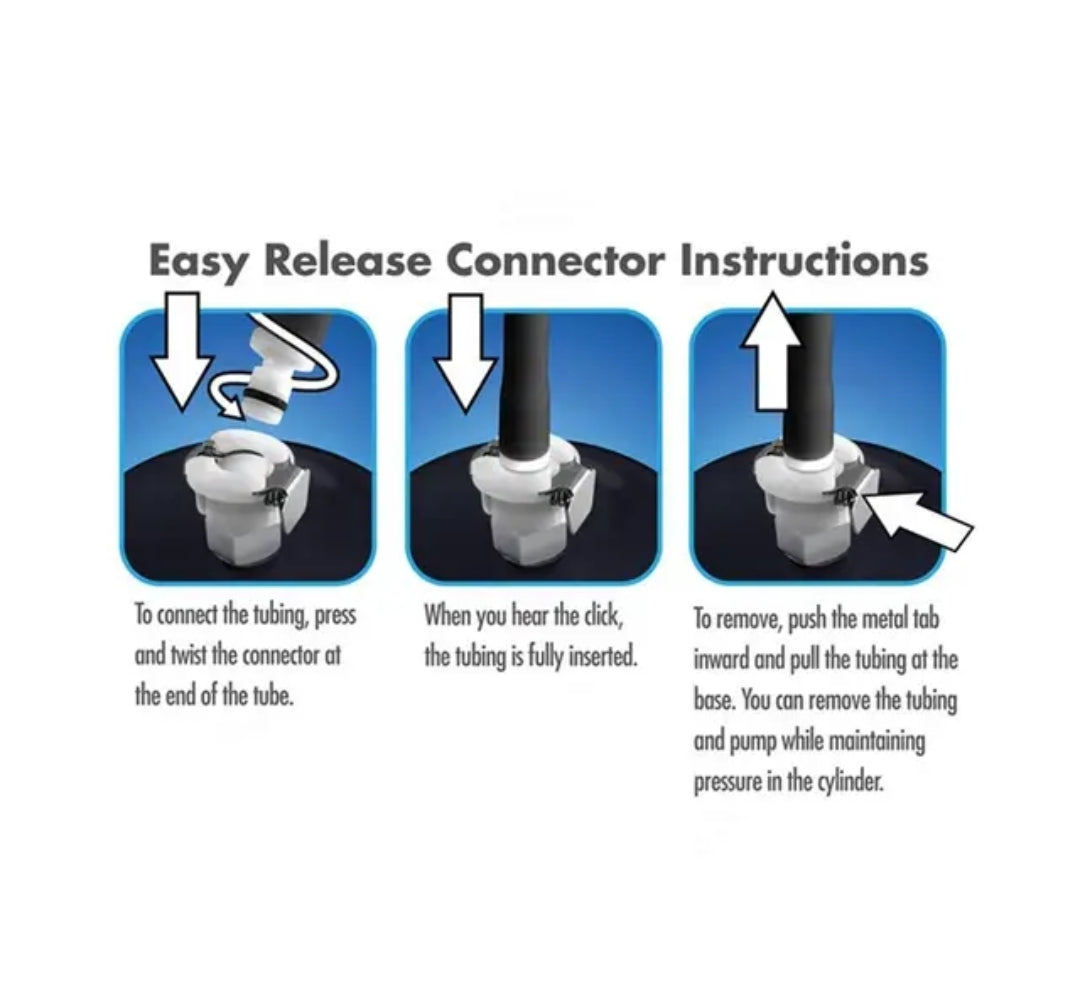 Easy Release Connector Instructions

To connect the tubing, press and twist the connector at the end of the tube.

When you hear the click, the tubing is fully inserted.

To remove, push the metal tab inward and pull the tubing at the base. You can remove the tubing and pump while maintaining pressure in the cylinder.